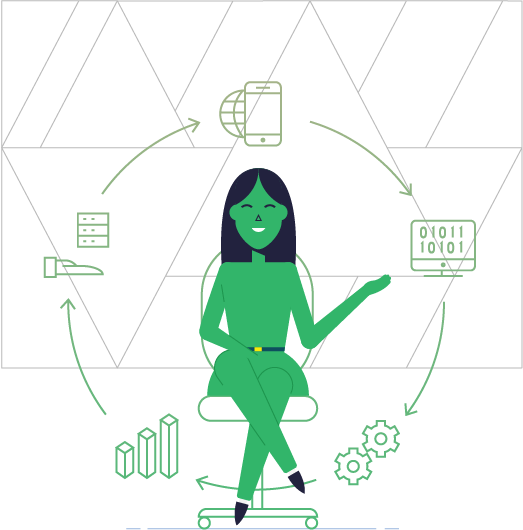 01011
10101